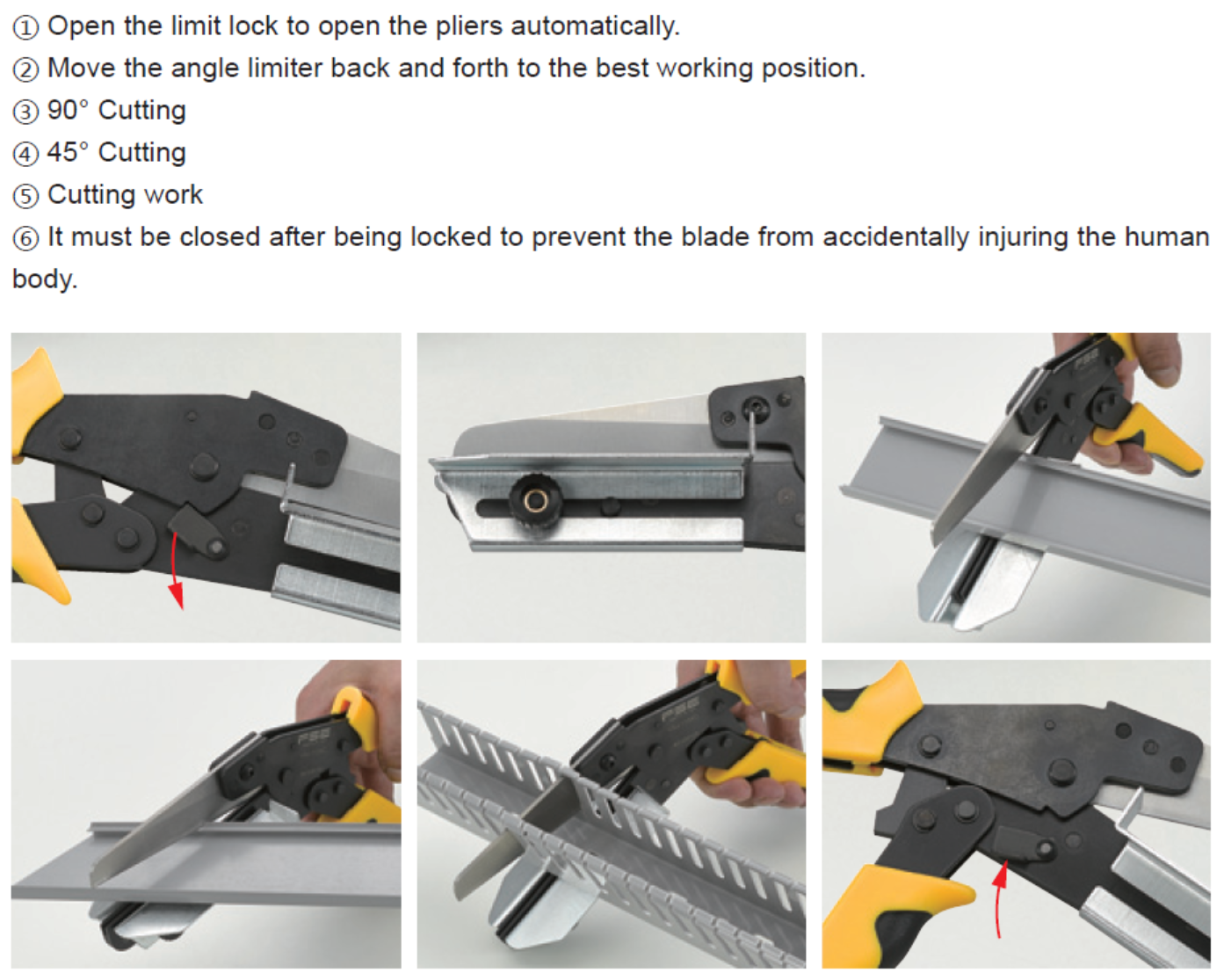 ① Open the limit lock to open the pliers automatically.
② Move the angle limiter back and forth to the best working position.
③ 90° Cutting
④ 45° Cutting
⑤ Cutting work
⑥ It must be closed after being locked to prevent the blade from accidentally injuring the human body.

FSE

FSE

FSE